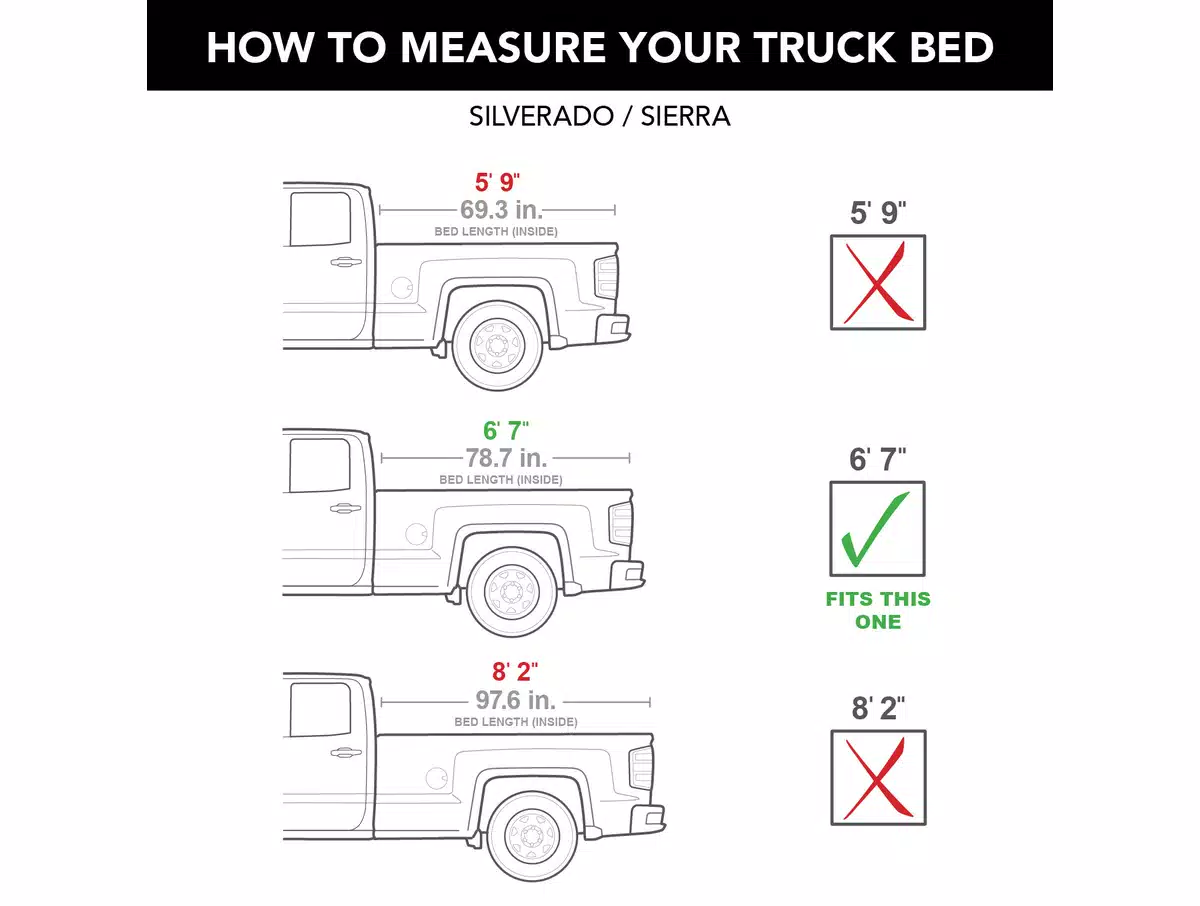 HOW TO MEASURE YOUR TRUCK BED

SILVERADO / SIERRA

5' 9"
69.3 in.
BED LENGTH (INSIDE)

5' 9"

6' 7"
78.7 in.
BED LENGTH (INSIDE)

6' 7"

FITS THIS ONE

8' 2"
97.6 in.
BED LENGTH (INSIDE)

8' 2"